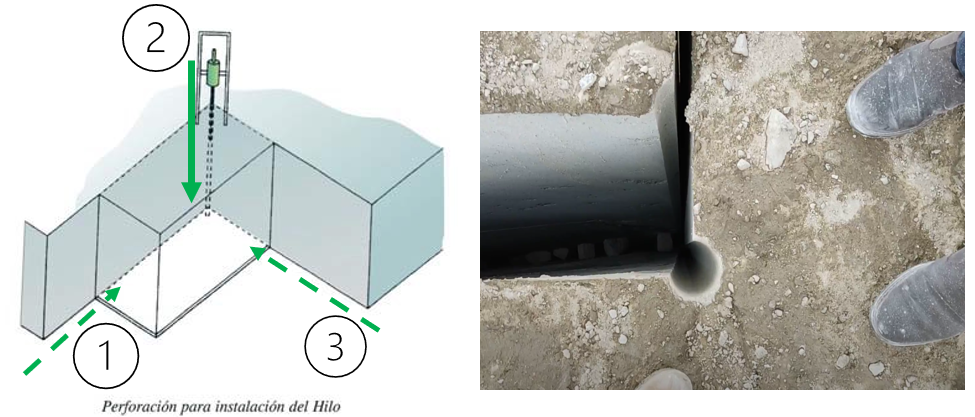 2

1

3

Perforación para instalación del Hilo